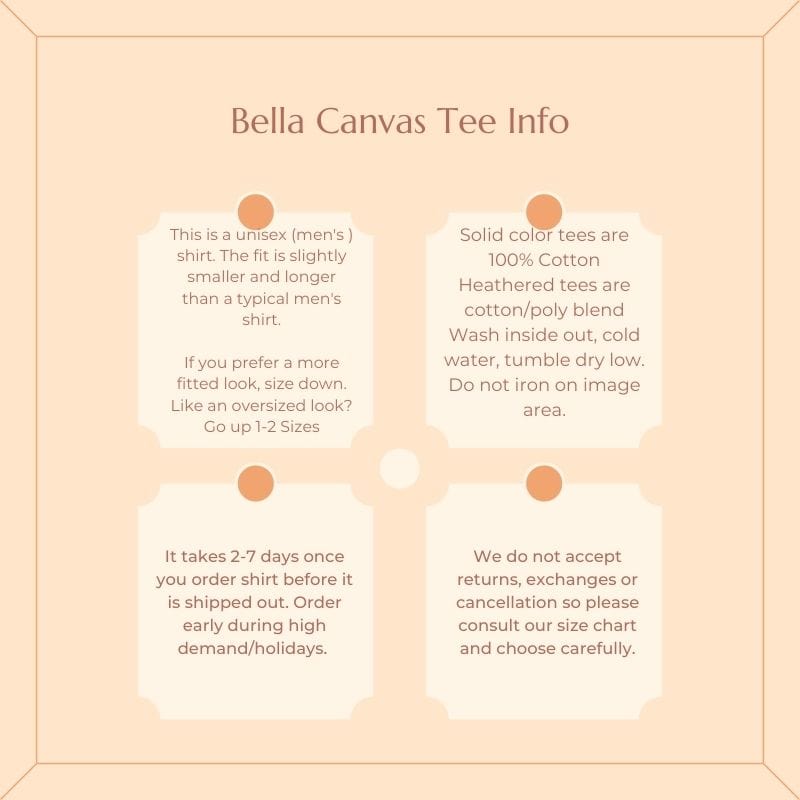 Bella Canvas Tee Info

This is a unisex (men's ) shirt. The fit is slightly smaller and longer than a typical men's shirt.

If you prefer a more fitted look, size down. Like an oversized look? Go up 1-2 Sizes

Solid color tees are 100% Cotton
Heathered tees are cotton/poly blend
Wash inside out, cold water, tumble dry low. Do not iron on image area.

It takes 2-7 days once you order shirt before it is shipped out. Order early during high demand/holidays.

We do not accept returns, exchanges or cancellation so please consult our size chart and choose carefully.